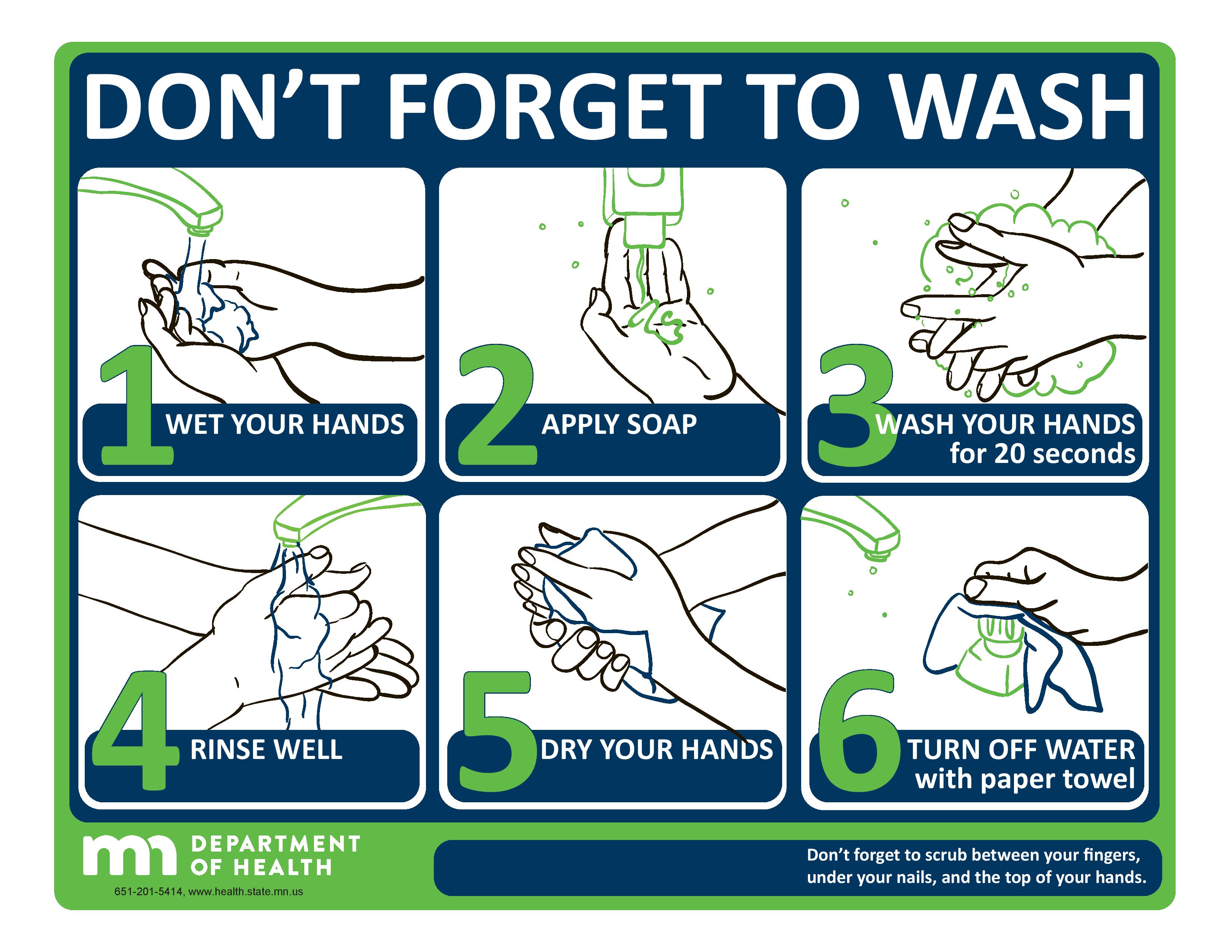 DON'T FORGET TO WASH

1 WET YOUR HANDS

2 APPLY SOAP

3 WASH YOUR HANDS for 20 seconds

4 RINSE WELL

5 DRY YOUR HANDS

6 TURN OFF WATER with paper towel

mn DEPARTMENT OF HEALTH

651-201-5414, www.health.state.mn.us

Don't forget to scrub between your fingers, under your nails, and the top of your hands.